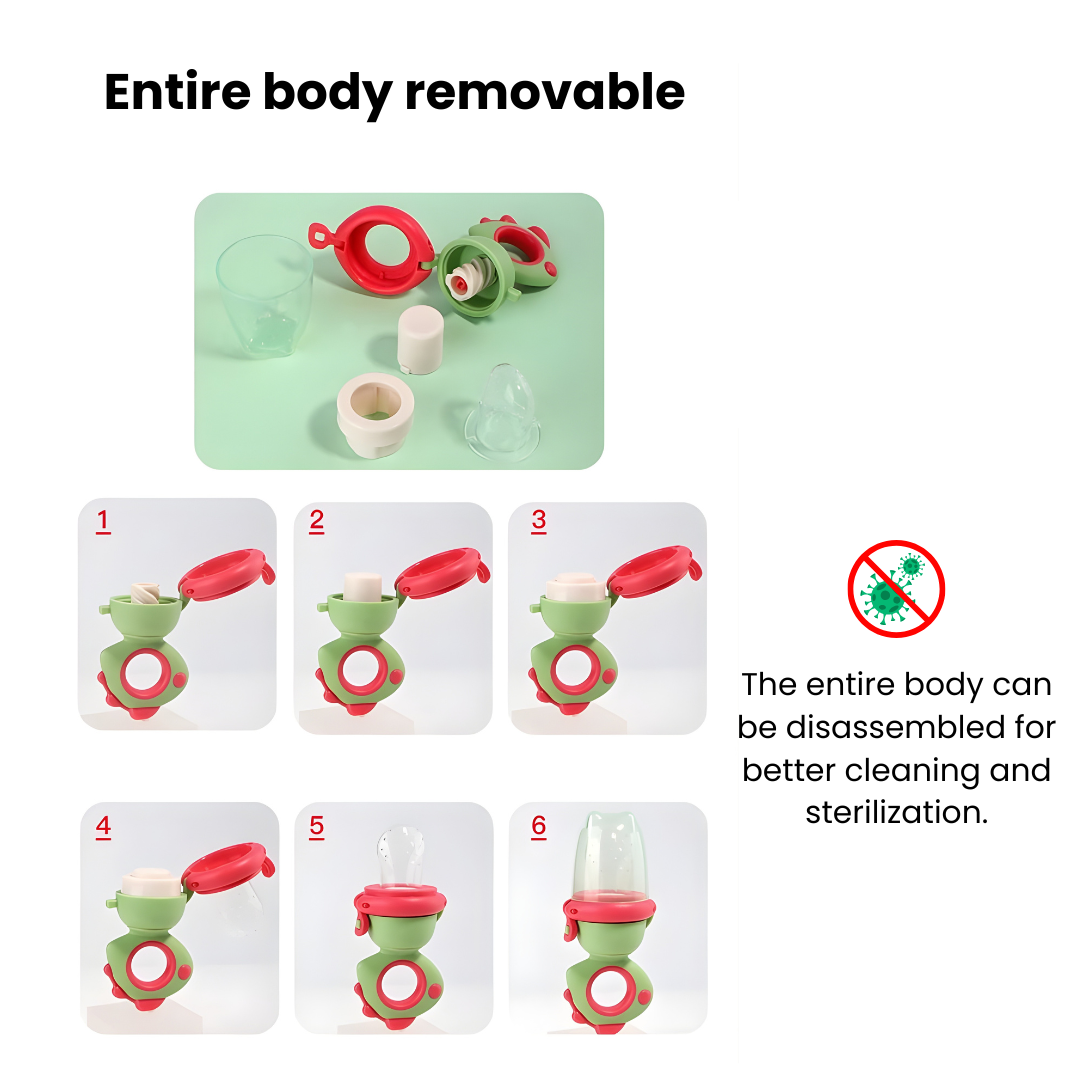 Entire body removable

1

2

3

4

5

6

The entire body can be disassembled for better cleaning and sterilization.